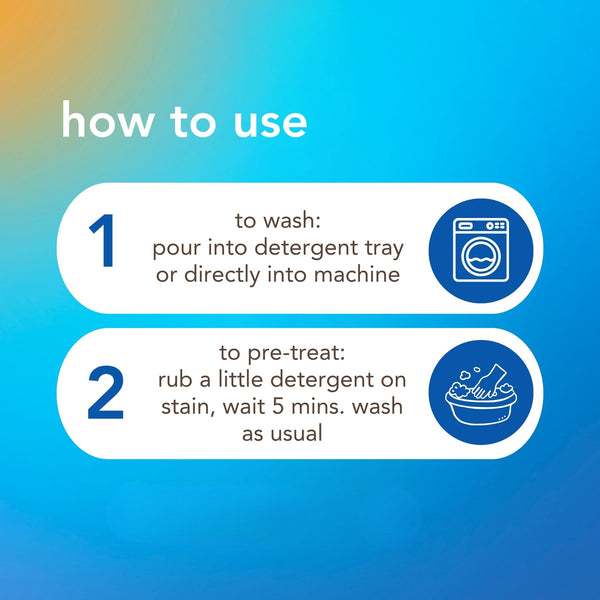 how to use

1

to wash:
pour into detergent tray or directly into machine

2

to pre-treat:
rub a little detergent on stain, wait 5 mins. wash as usual